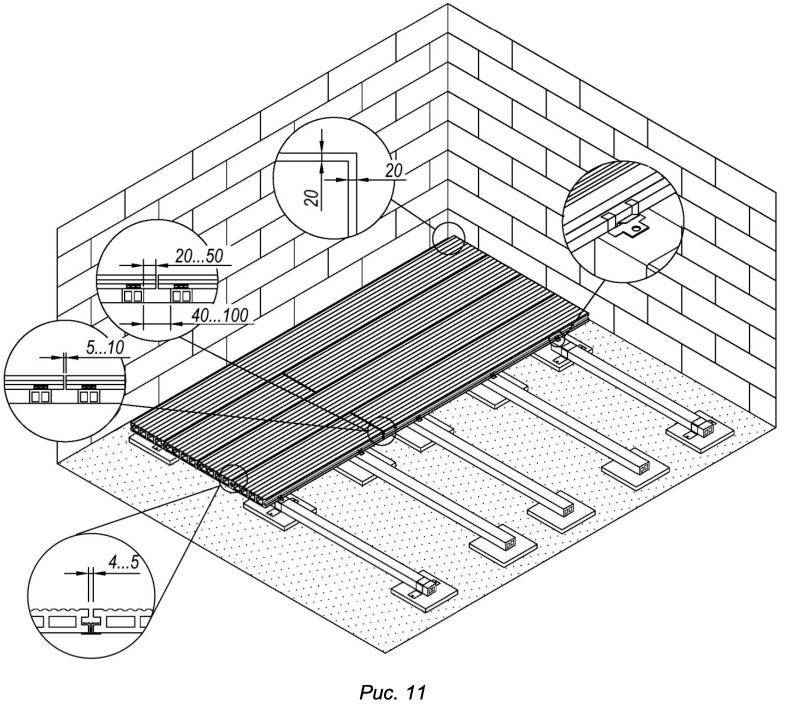 20

20

20...50

40...100

5...10

4...5

Рис. 11